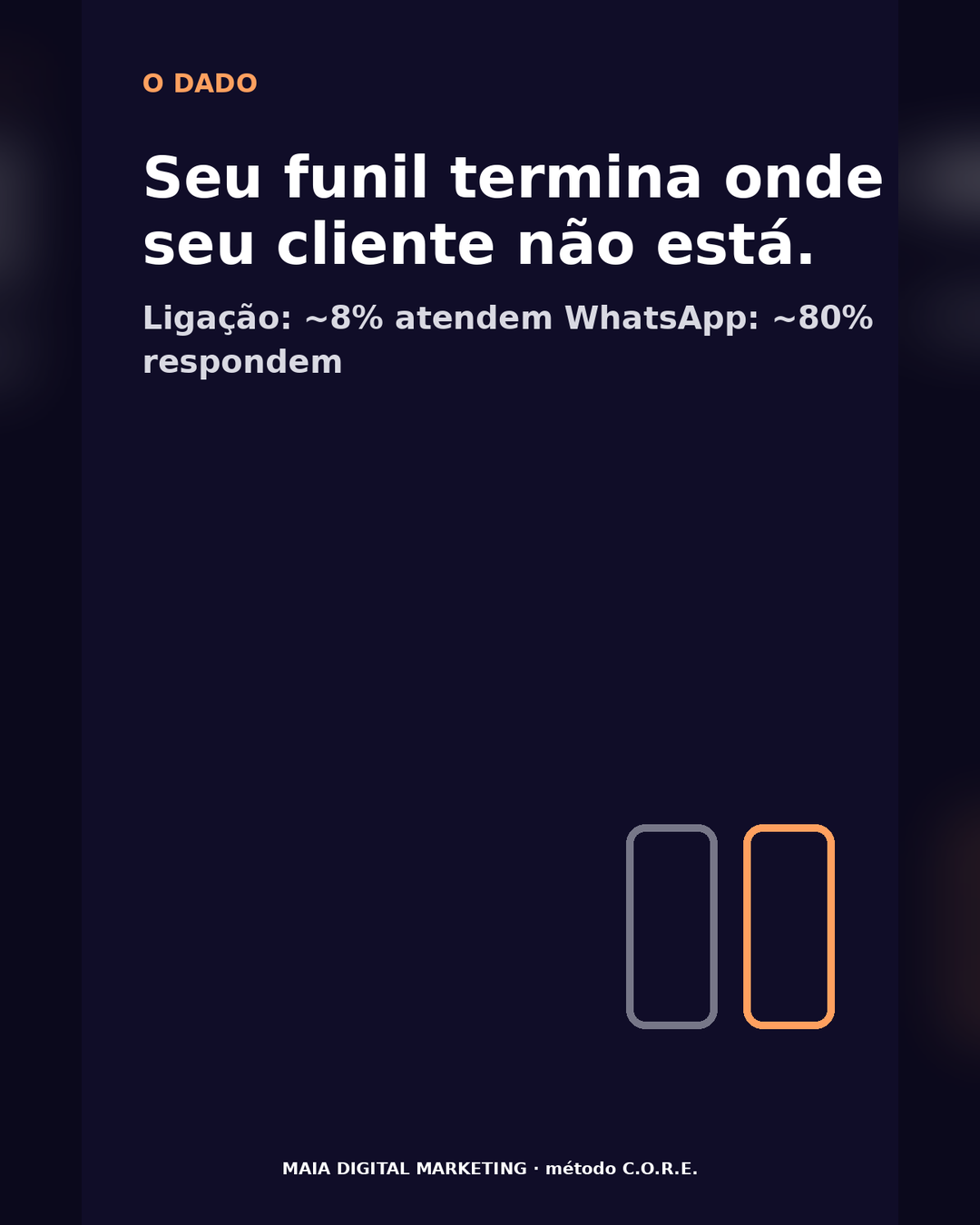 O DADO

Seu funil termina onde seu cliente não está.

Ligação: ~8% atendem WhatsApp: ~80% respondem

MAIA DIGITAL MARKETING · método C.O.R.E.